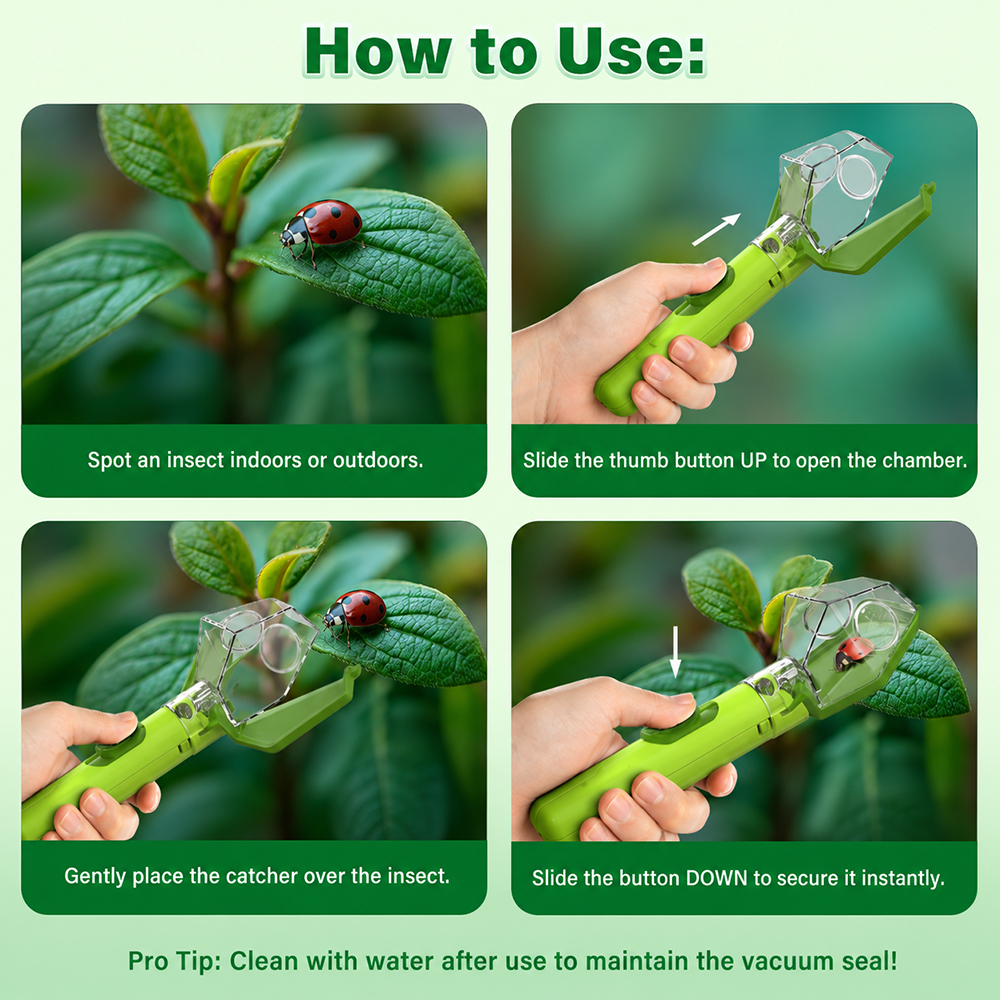 How to Use:

Spot an insect indoors or outdoors.

Slide the thumb button UP to open the chamber.

Gently place the catcher over the insect.

Slide the button DOWN to secure it instantly.

Pro Tip: Clean with water after use to maintain the vacuum seal!